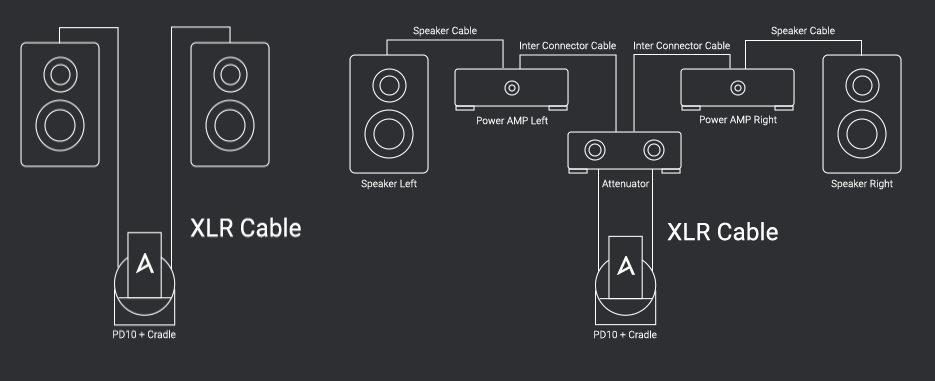 XLR Cable

PD10 + Cradle

Speaker Cable

Inter Connector Cable

Inter Connector Cable

Speaker Cable

Power AMP Left

Power AMP Right

Speaker Left

Attenuator

Speaker Right

XLR Cable

PD10 + Cradle