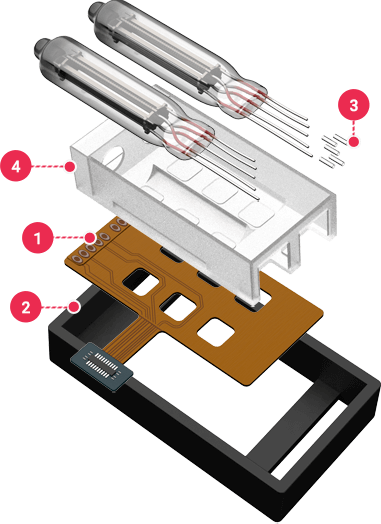 3
4
1
2